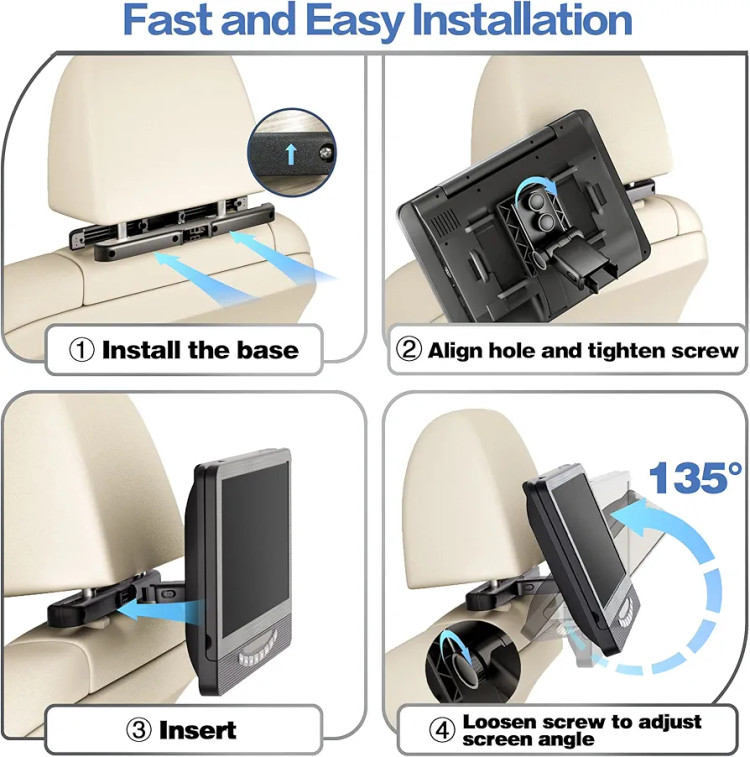 Fast and Easy Installation

① Install the base

② Align hole and tighten screw

③ Insert

135°

④ Loosen screw to adjust screen angle