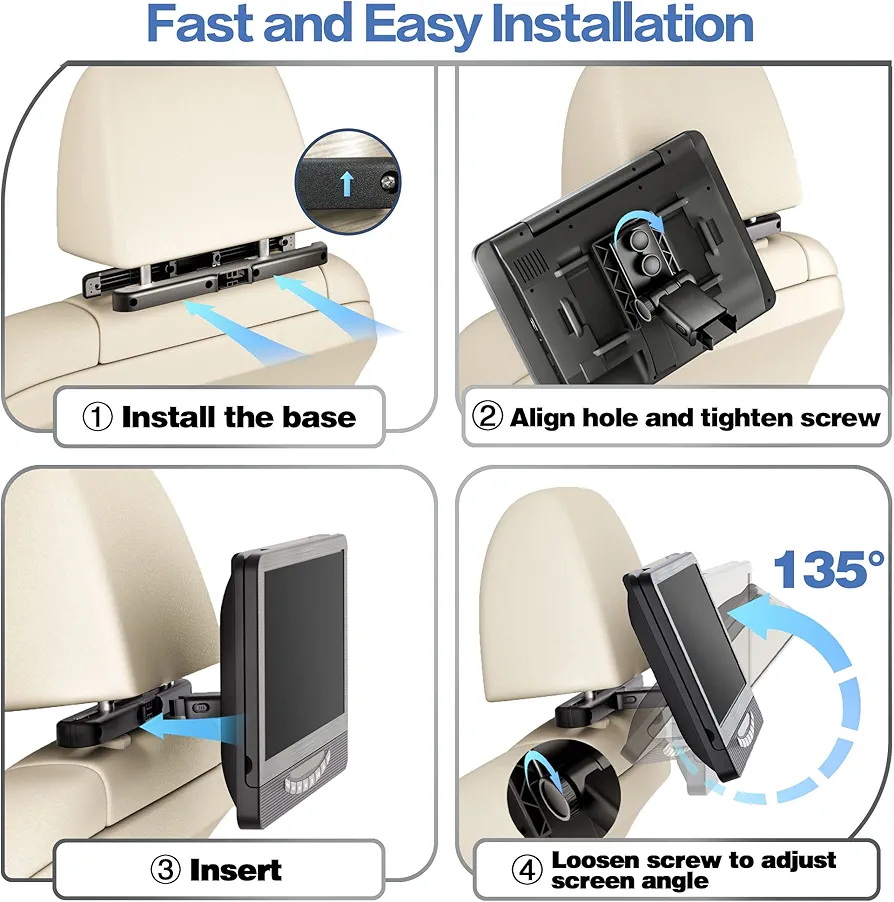 Fast and Easy Installation

① Install the base

② Align hole and tighten screw

③ Insert

135°

④ Loosen screw to adjust screen angle