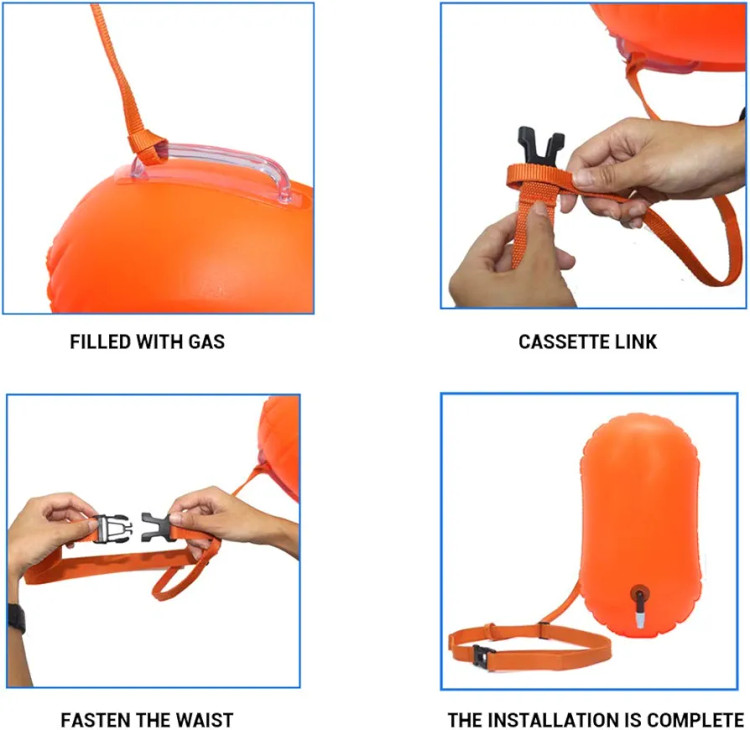 FILLED WITH GAS

CASSETTE LINK

FASTEN THE WAIST

THE INSTALLATION IS COMPLETE