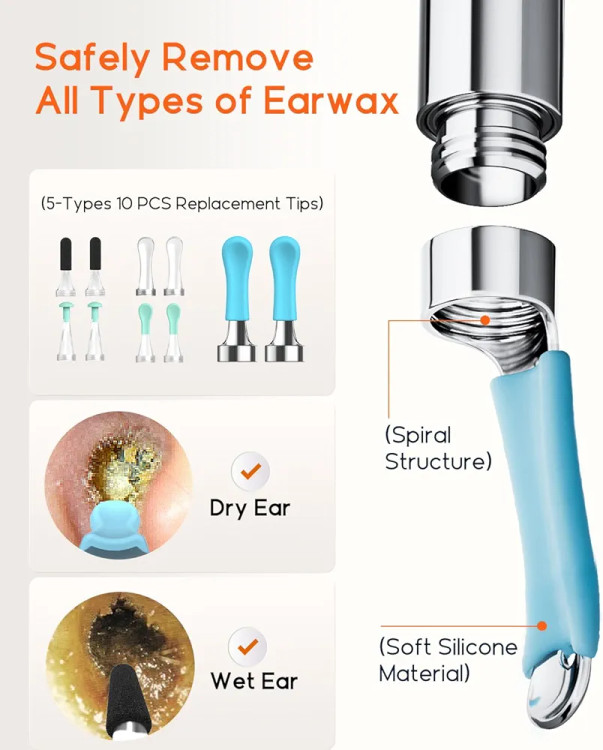 Safely Remove All Types of Earwax

(5-Types 10 PCS Replacement Tips)

Dry Ear

Wet Ear

(Spiral Structure)

(Soft Silicone Material)