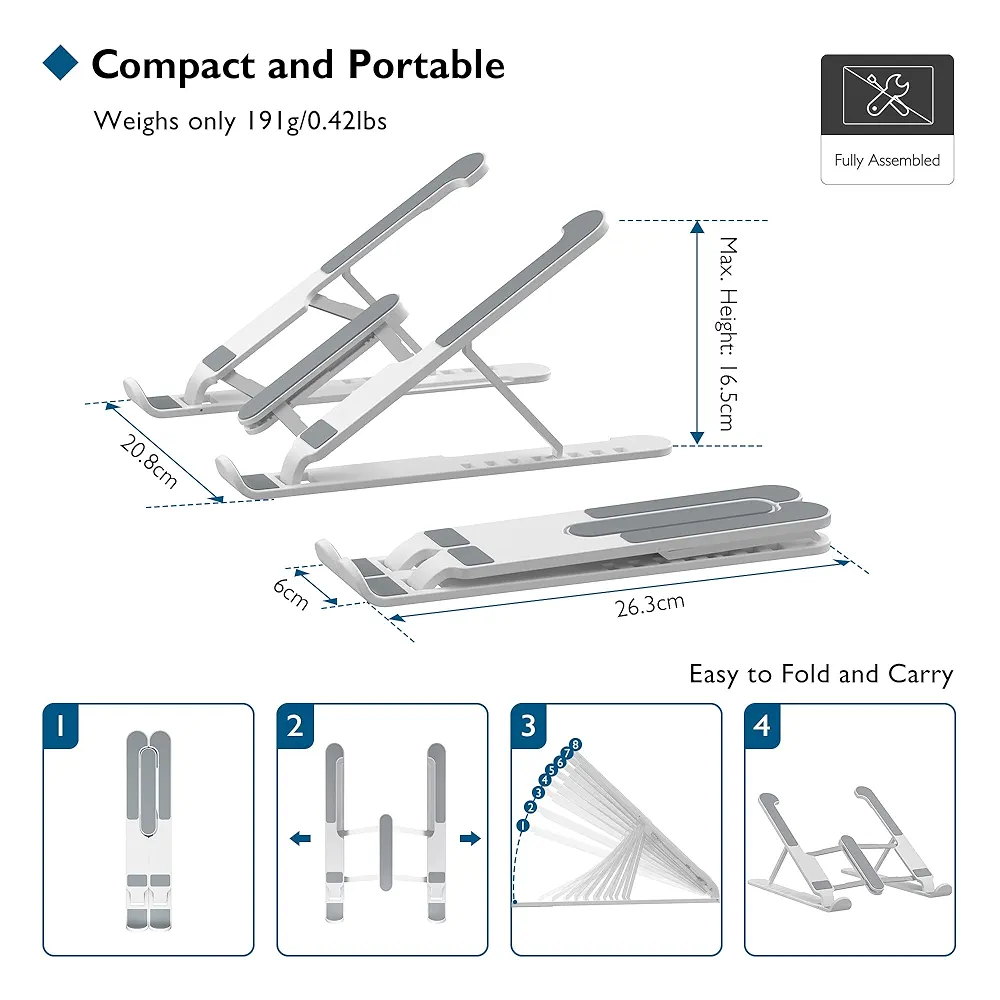 Compact and Portable

Weighs only 191g/0.42lbs

Fully Assembled

Max. Height: 16.5cm

20.8cm

6cm

26.3cm

Easy to Fold and Carry

1

2

3

1 2 3 4 5 6 7 8

4