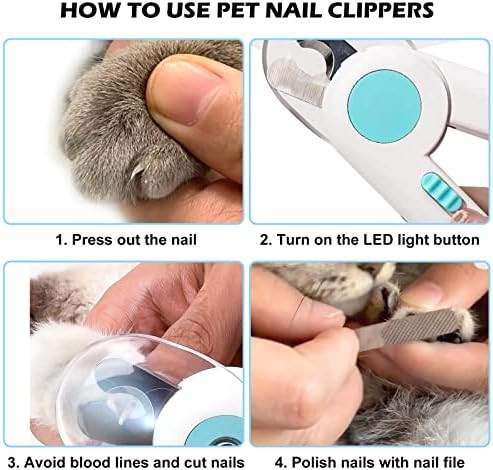 HOW TO USE PET NAIL CLIPPERS

1. Press out the nail

2. Turn on the LED light button

3. Avoid blood lines and cut nails

4. Polish nails with nail file