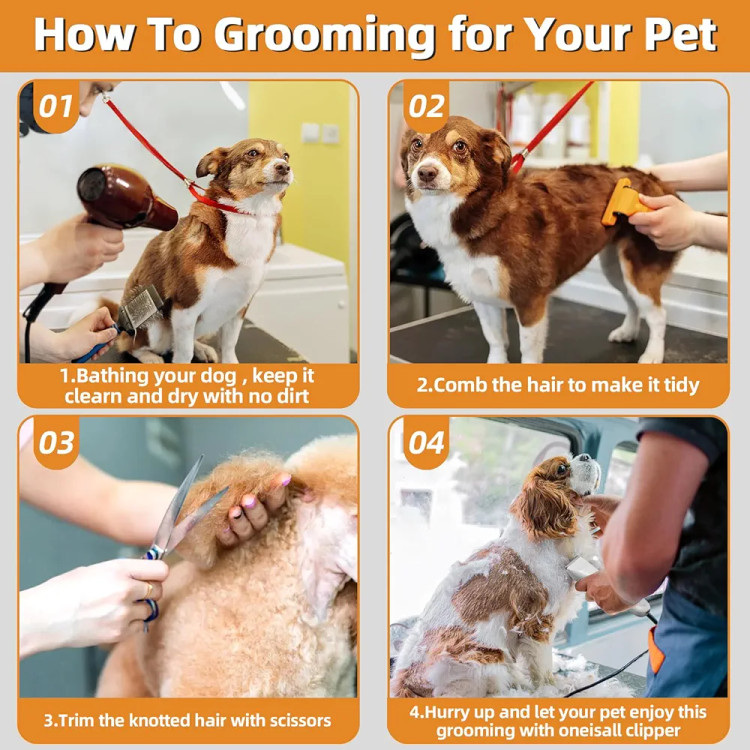 How To Grooming for Your Pet

01

1.Bathing your dog , keep it clearn and dry with no dirt

02

2.Comb the hair to make it tidy

03

3.Trim the knotted hair with scissors

04

4.Hurry up and let your pet enjoy this grooming with oneisall clipper