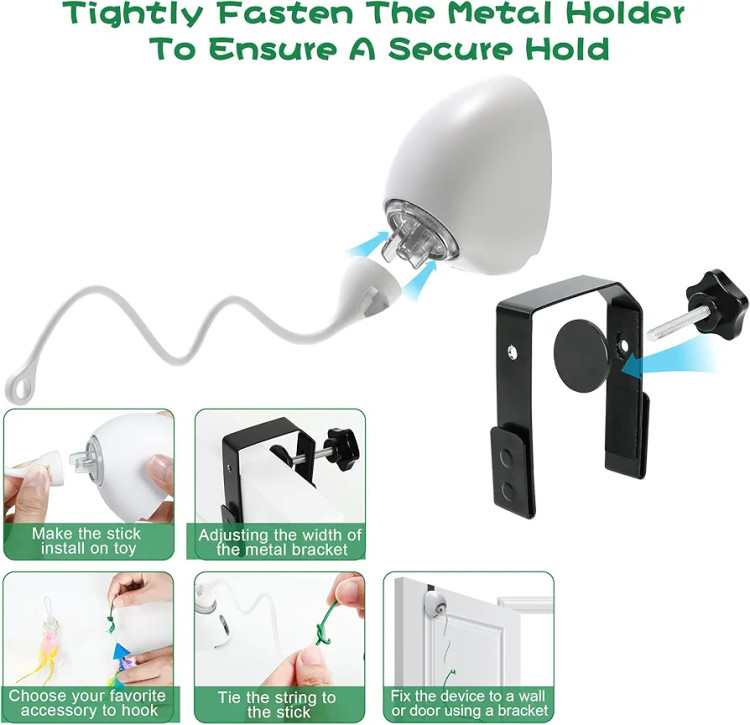 Tightly Fasten The Metal Holder To Ensure A Secure Hold

Make the stick install on toy

Adjusting the width of the metal bracket

Choose your favorite accessory to hook

Tie the string to the stick

Fix the device to a wall or door using a bracket