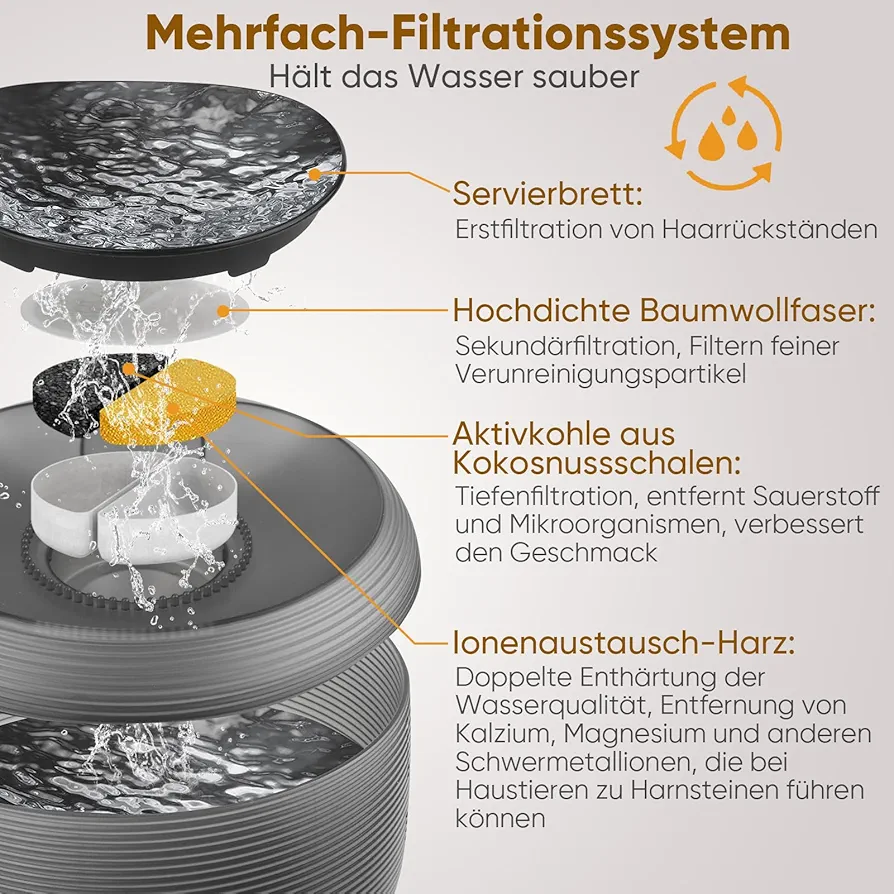 Mehrfach-Filtrationssystem
Hält das Wasser sauber

Servierbrett:
Erstfiltration von Haarrückständen

Hochdichte Baumwollfaser:
Sekundärfiltration, Filtern feiner Verunreinigungspartikel

Aktivkohle aus Kokosnussschalen:
Tiefenfiltration, entfernt Sauerstoff und Mikroorganismen, verbessert den Geschmack

Ionenaustausch-Harz:
Doppelte Enthärtung der Wasserqualität, Entfernung von Kalzium, Magnesium und anderen Schwermetallionen, die bei Haustieren zu Harnsteinen führen können