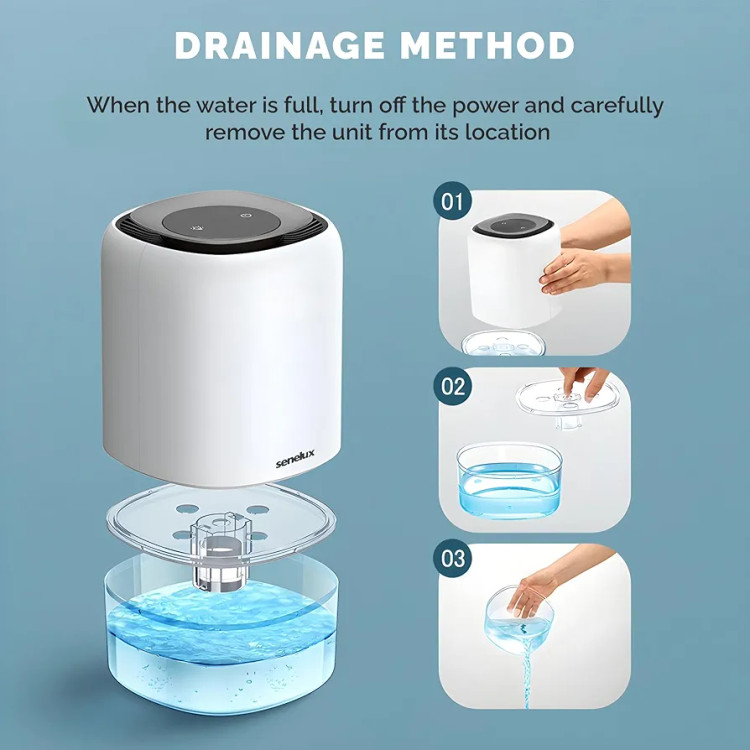 DRAINAGE METHOD

When the water is full, turn off the power and carefully remove the unit from its location

senelux

01

02

03