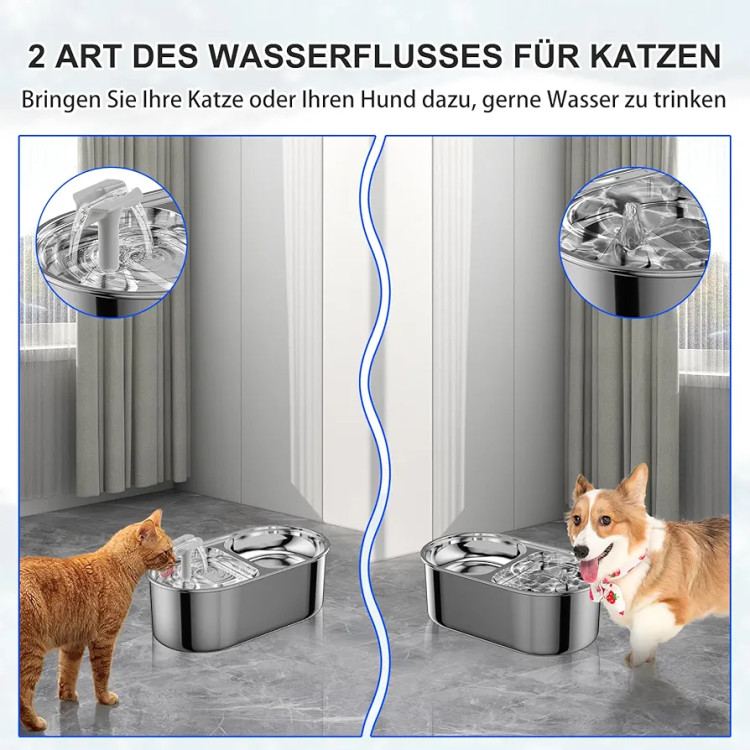 2 ART DES WASSERFLUSSES FÜR KATZEN

Bringen Sie Ihre Katze oder Ihren Hund dazu, gerne Wasser zu trinken