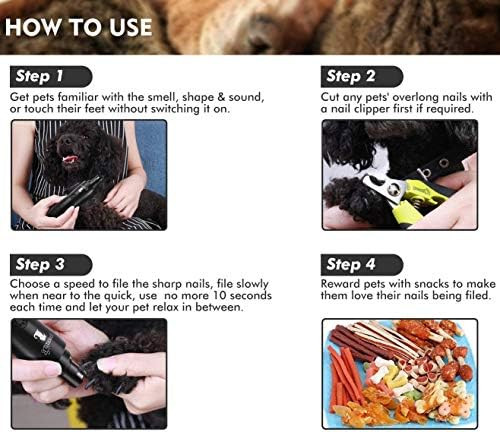 HOW TO USE

Step 1

Get pets familiar with the smell, shape & sound, or touch their feet without switching it on.

Step 2

Cut any pets' overlong nails with a nail clipper first if required.

Step 3

Choose a speed to file the sharp nails, file slowly when near to the quick, use no more 10 seconds each time and let your pet relax in between.

Step 4

Reward pets with snacks to make them love their nails being filed.