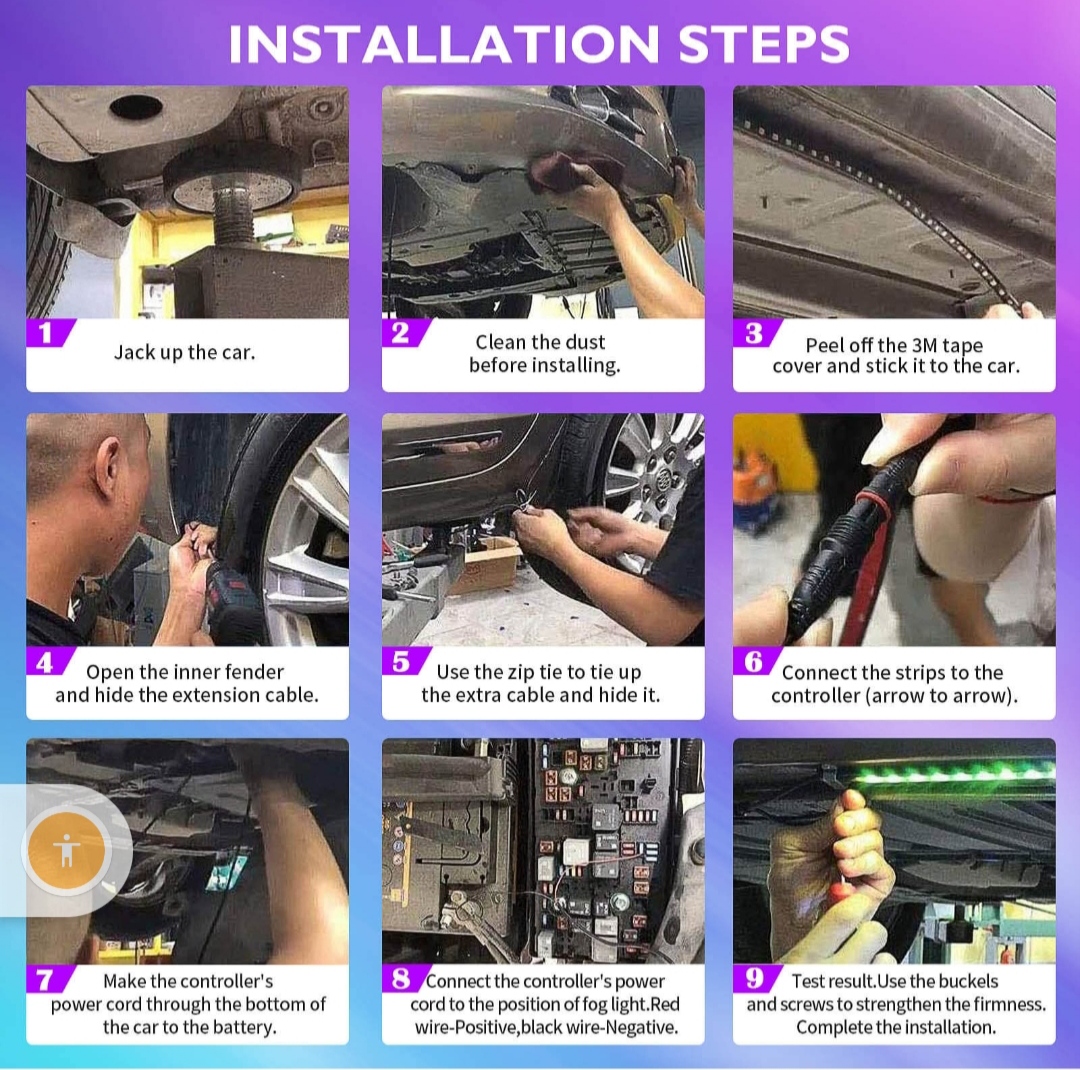 INSTALLATION STEPS

1 Jack up the car.

2 Clean the dust before installing.

3 Peel off the 3M tape cover and stick it to the car.

4 Open the inner fender and hide the extension cable.

5 Use the zip tie to tie up the extra cable and hide it.

6 Connect the strips to the controller (arrow to arrow).

7 Make the controller's power cord through the bottom of the car to the battery.

8 Connect the controller's power cord to the position of fog light.Red wire-Positive,black wire-Negative.

9 Test result.Use the buckels and screws to strengthen the firmness. Complete the installation.