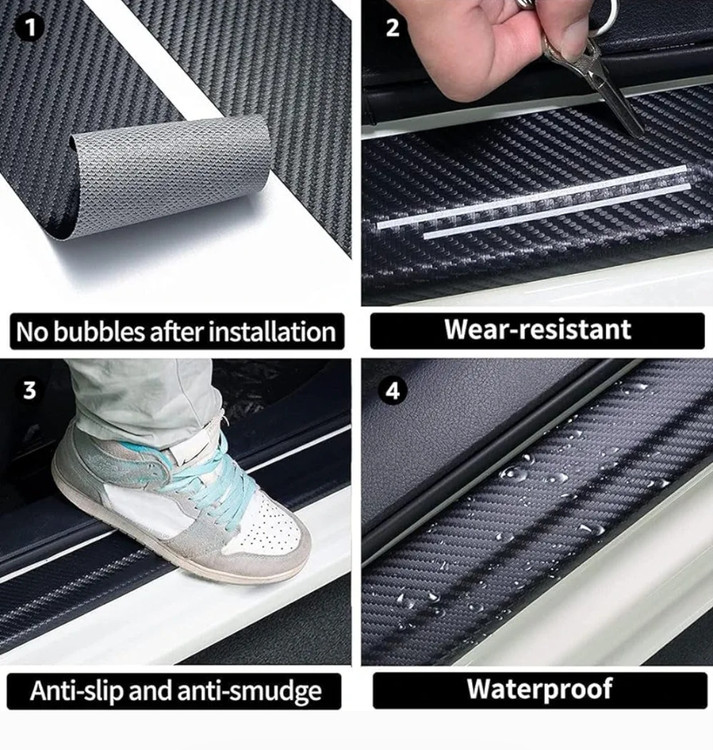 1

No bubbles after installation

2

Wear-resistant

3

Anti-slip and anti-smudge

4

Waterproof