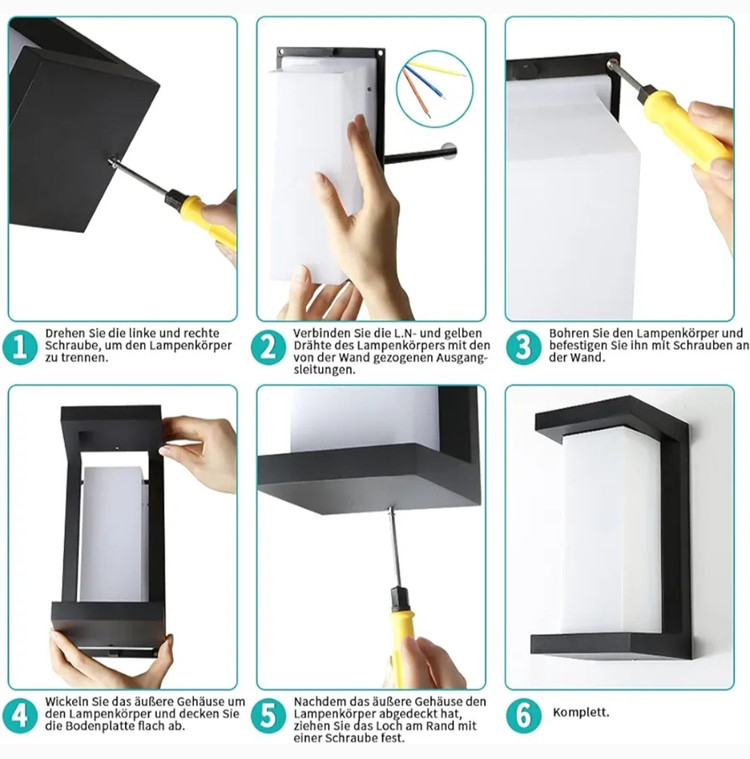 1 Drehen Sie die linke und rechte Schraube, um den Lampenkörper zu trennen.

2 Verbinden Sie die L.N- und gelben Drähte des Lampenkörpers mit den von der Wand gezogenen Ausgangsleitungen.

3 Bohren Sie den Lampenkörper und befestigen Sie ihn mit Schrauben an der Wand.

4 Wickeln Sie das äußere Gehäuse um den Lampenkörper und decken Sie die Bodenplatte flach ab.

5 Nachdem das äußere Gehäuse den Lampenkörper abgedeckt hat, ziehen Sie das Loch am Rand mit einer Schraube fest.

6 Komplett.