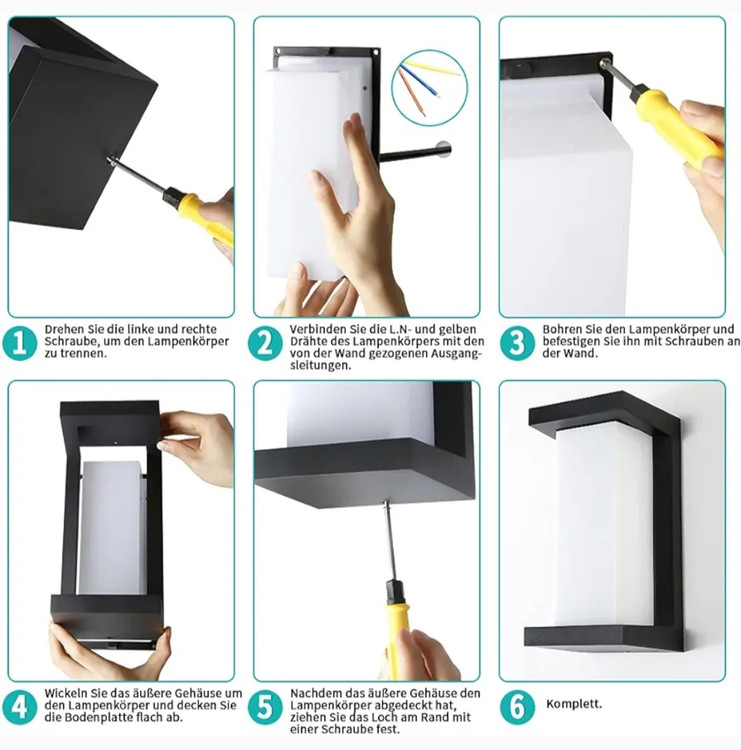 1 Drehen Sie die linke und rechte Schraube, um den Lampenkörper zu trennen.

2 Verbinden Sie die L.N- und gelben Drähte des Lampenkörpers mit den von der Wand gezogenen Ausgangsleitungen.

3 Bohren Sie den Lampenkörper und befestigen Sie ihn mit Schrauben an der Wand.

4 Wickeln Sie das äußere Gehäuse um den Lampenkörper und decken Sie die Bodenplatte flach ab.

5 Nachdem das äußere Gehäuse den Lampenkörper abgedeckt hat, ziehen Sie das Loch am Rand mit einer Schraube fest.

6 Komplett.