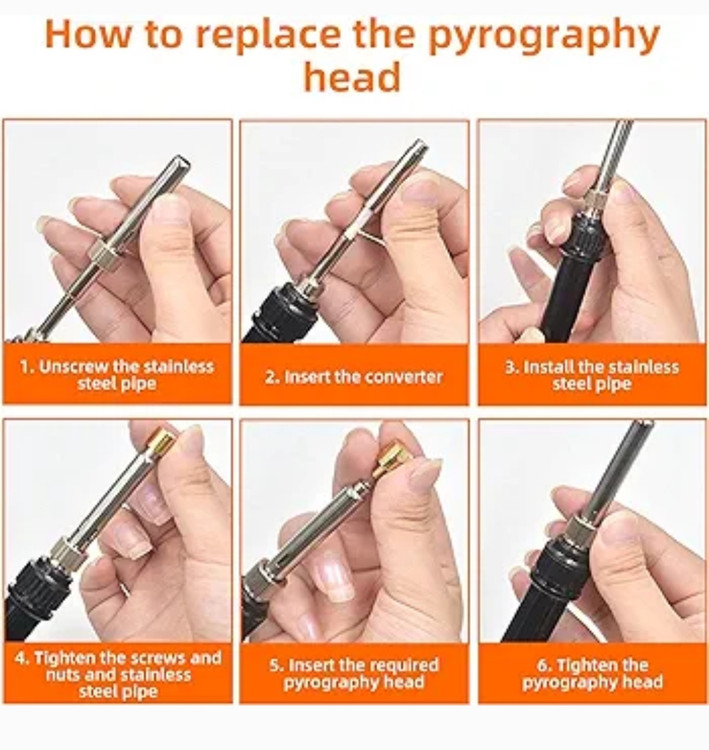 How to replace the pyrography head

1. Unscrew the stainless steel pipe

2. Insert the converter

3. Install the stainless steel pipe

4. Tighten the screws and nuts and stainless steel pipe

5. Insert the required pyrography head

6. Tighten the pyrography head