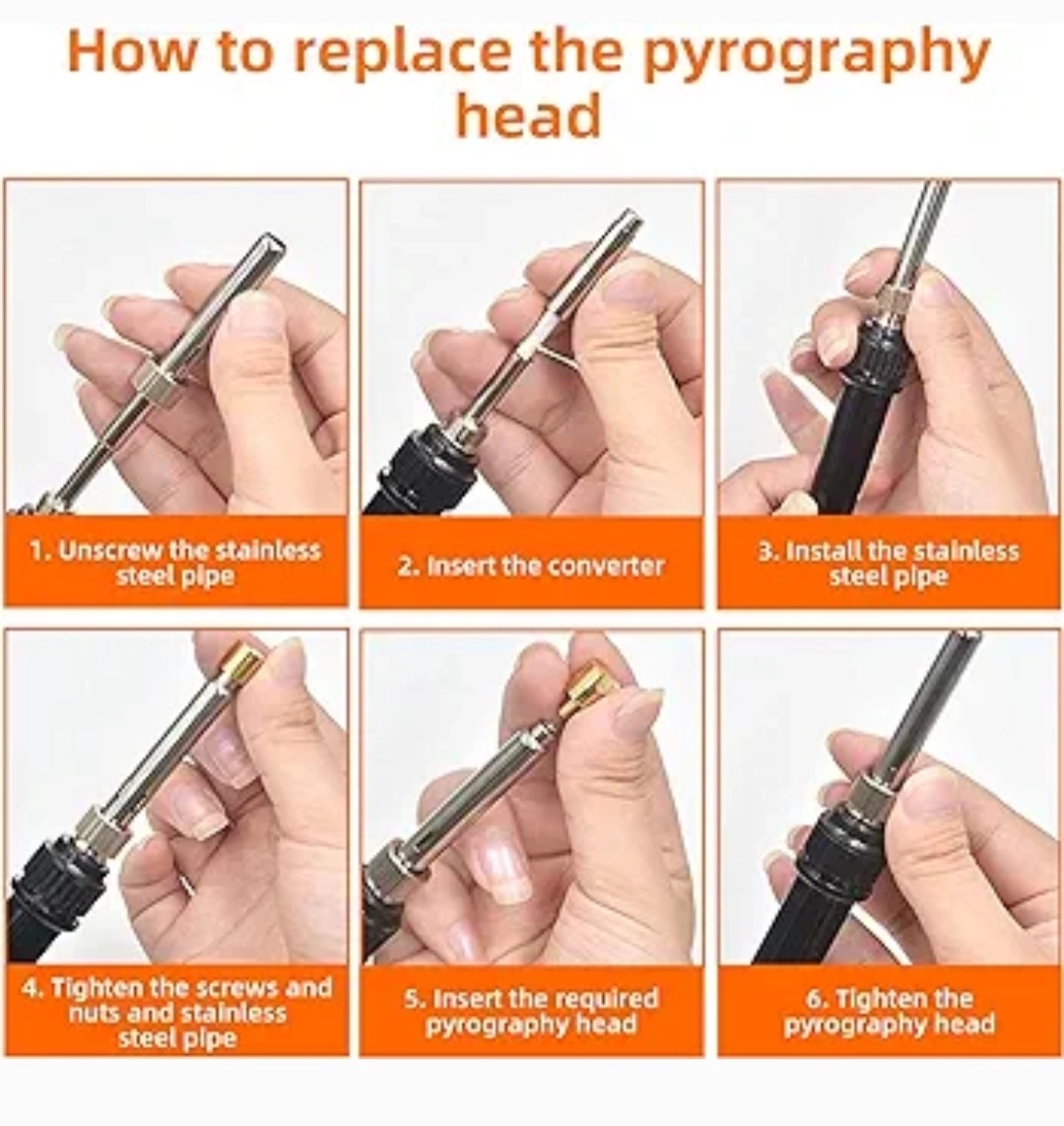 How to replace the pyrography head

1. Unscrew the stainless steel pipe

2. Insert the converter

3. Install the stainless steel pipe

4. Tighten the screws and nuts and stainless steel pipe

5. Insert the required pyrography head

6. Tighten the pyrography head