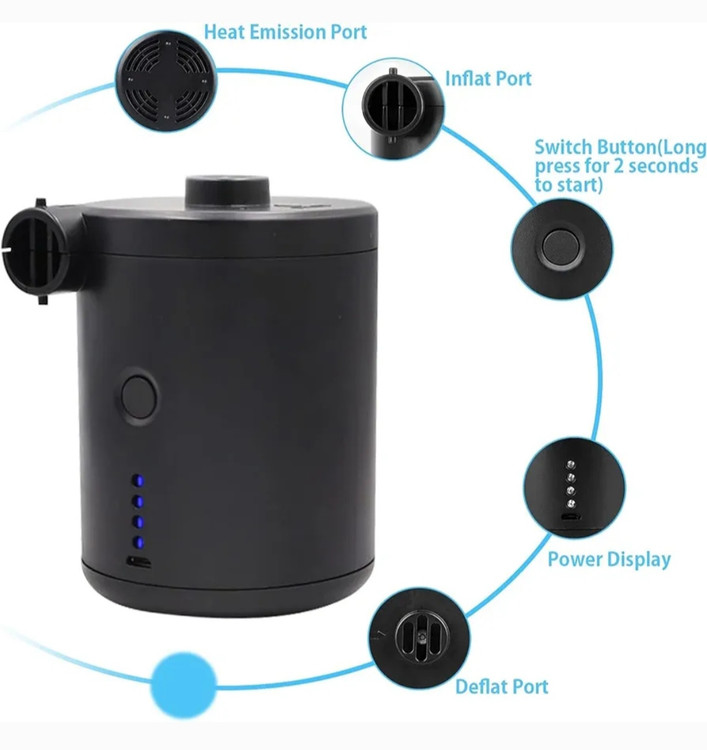 Heat Emission Port

Inflat Port

Switch Button(Long press for 2 seconds to start)

Power Display

Deflat Port