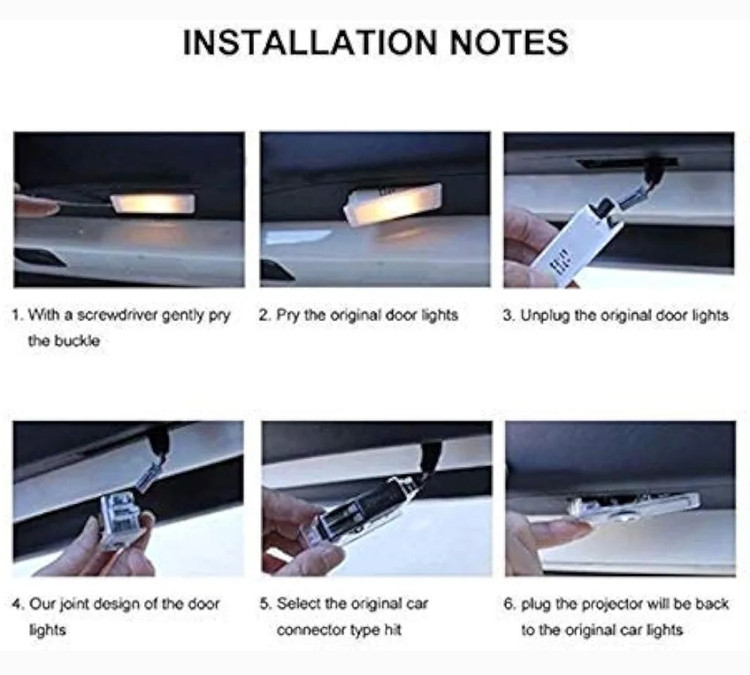 INSTALLATION NOTES

1. With a screwdriver gently pry the buckle

2. Pry the original door lights

3. Unplug the original door lights

4. Our joint design of the door lights

5. Select the original car connector type hit

6. plug the projector will be back to the original car lights