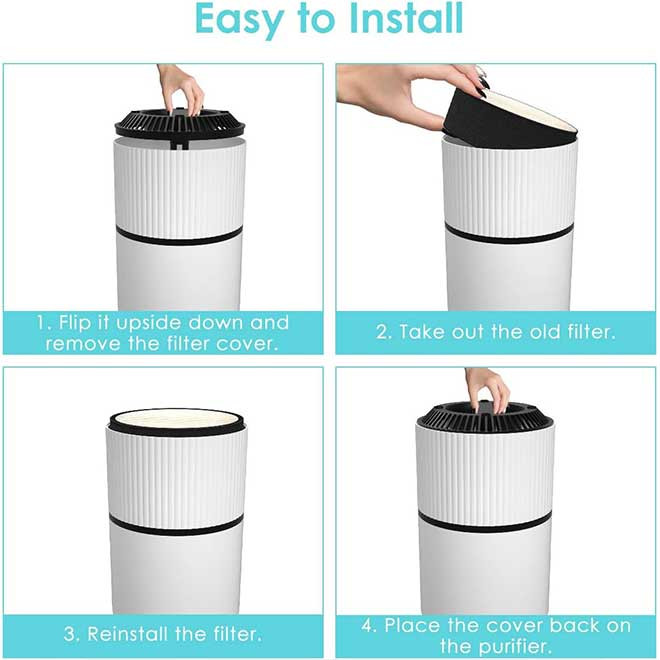 Easy to Install

1. Flip it upside down and remove the filter cover.

2. Take out the old filter.

3. Reinstall the filter.

4. Place the cover back on the purifier.